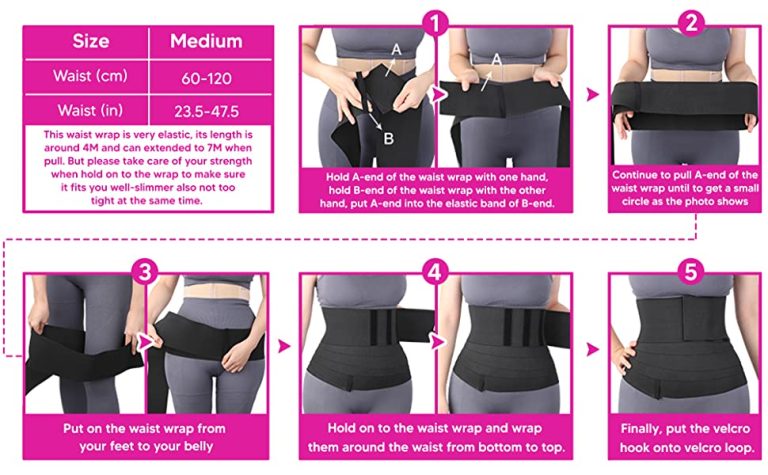 | Size | Medium |
|---|---|
| Waist (cm) | 60-120 |
| Waist (in) | 23.5-47.5 |

This waist wrap is very elastic, its length is around 4M and can extended to 7M when pull. But please take care of your strength when hold on to the wrap to make sure it fits you well-slimmer also not too tight at the same time.

1

A

B

A

Hold A-end of the waist wrap with one hand, hold B-end of the waist wrap with the other hand, put A-end into the elastic band of B-end.

2

Continue to pull A-end of the waist wrap until to get a small circle as the photo shows

3

Put on the waist wrap from your feet to your belly

4

Hold on to the waist wrap and wrap them around the waist from bottom to top.

5

Finally, put the velcro hook onto velcro loop.