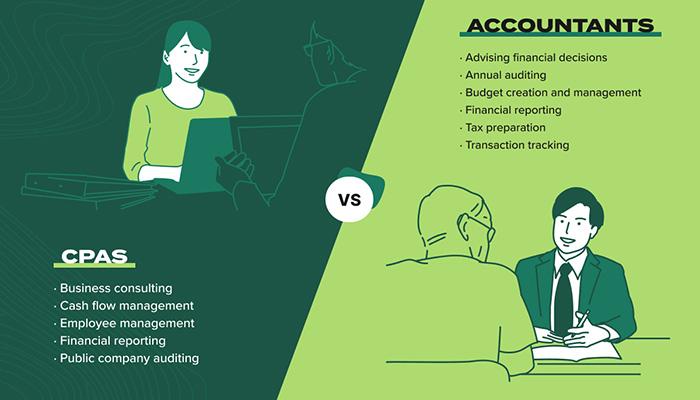 ACCOUNTANTS

· Advising financial decisions
· Annual auditing
· Budget creation and management
· Financial reporting
· Tax preparation
· Transaction tracking

VS

CPAS

· Business consulting
· Cash flow management
· Employee management
· Financial reporting
· Public company auditing